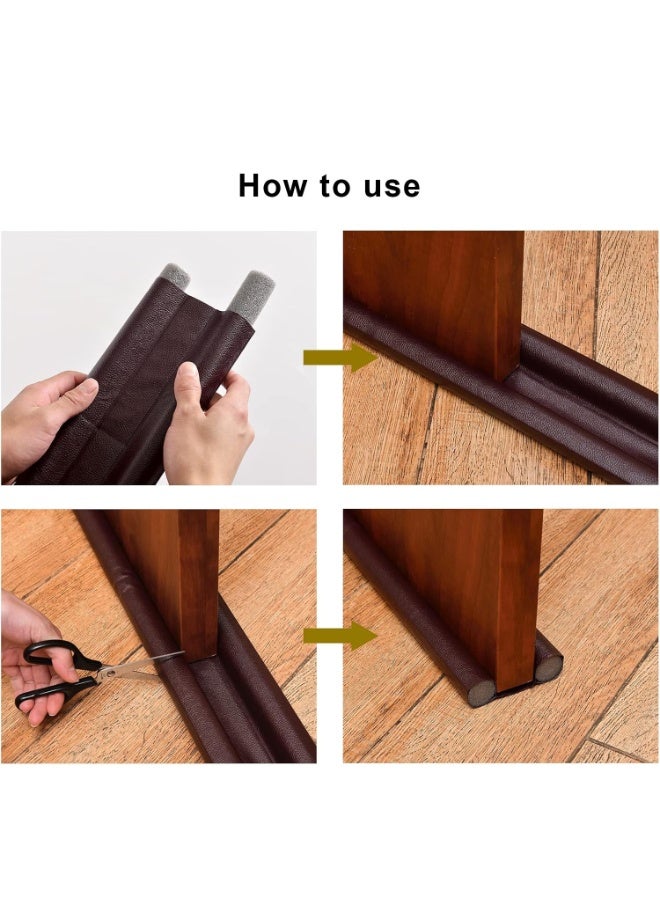 How to use